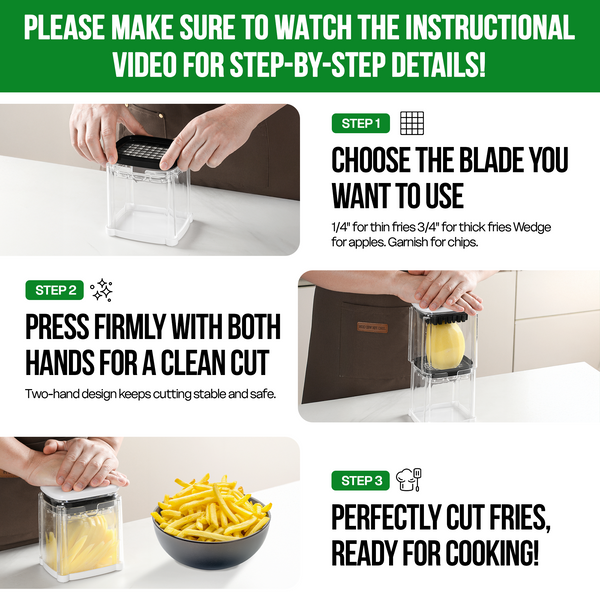 PLEASE MAKE SURE TO WATCH THE INSTRUCTIONAL VIDEO FOR STEP-BY-STEP DETAILS!

STEP 1

CHOOSE THE BLADE YOU WANT TO USE

1/4" for thin fries 3/4" for thick fries Wedge for apples. Garnish for chips.

STEP 2

PRESS FIRMLY WITH BOTH HANDS FOR A CLEAN CUT

Two-hand design keeps cutting stable and safe.

STEP 3

PERFECTLY CUT FRIES, READY FOR COOKING!